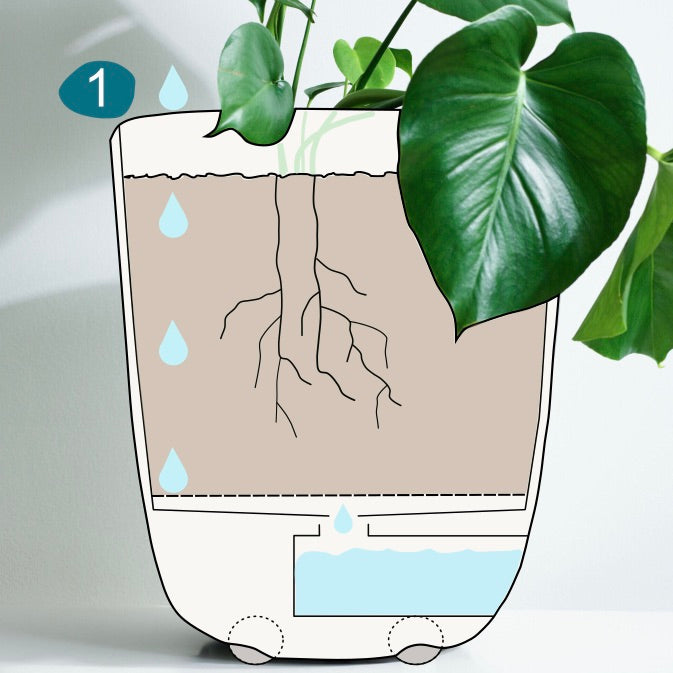 1