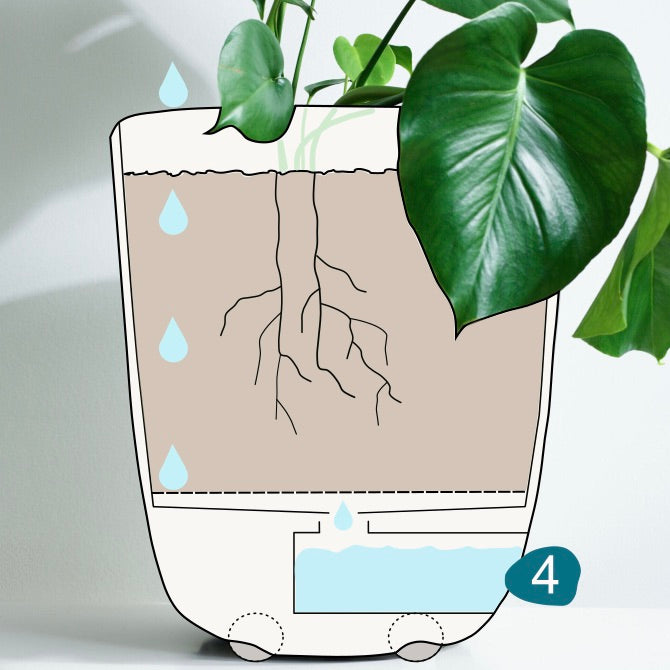 4